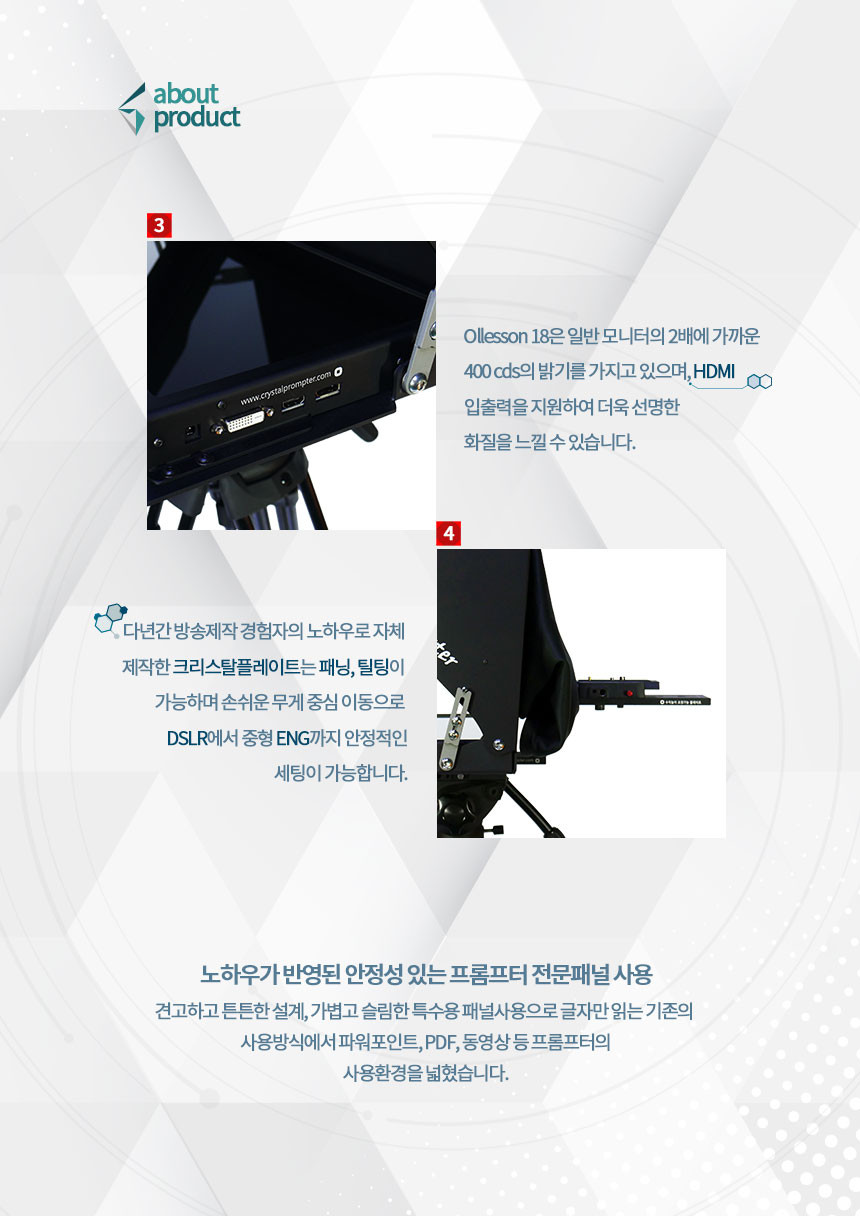 about product

3

www.crystalprompter.com

Ollesson 18은 일반 모니터의 2배에 가까운 400 cds의 밝기를 가지고 있으며, HDMI 입출력을 지원하여 더욱 선명한 화질을 느낄 수 있습니다.

4

다년간 방송제작 경험자의 노하우로 자체 제작한 크리스탈플레이트는 패닝, 틸팅이 가능하며 손쉬운 무게 중심 이동으로 DSLR에서 중형 ENG까지 안정적인 세팅이 가능합니다.

노하우가 반영된 안정성 있는 프롬프터 전문패널 사용

견고하고 튼튼한 설계, 가볍고 슬림한 특수용 패널사용으로 글자만 읽는 기존의 사용방식에서 파워포인트, PDF, 동영상 등 프롬프터의 사용환경을 넓혔습니다.